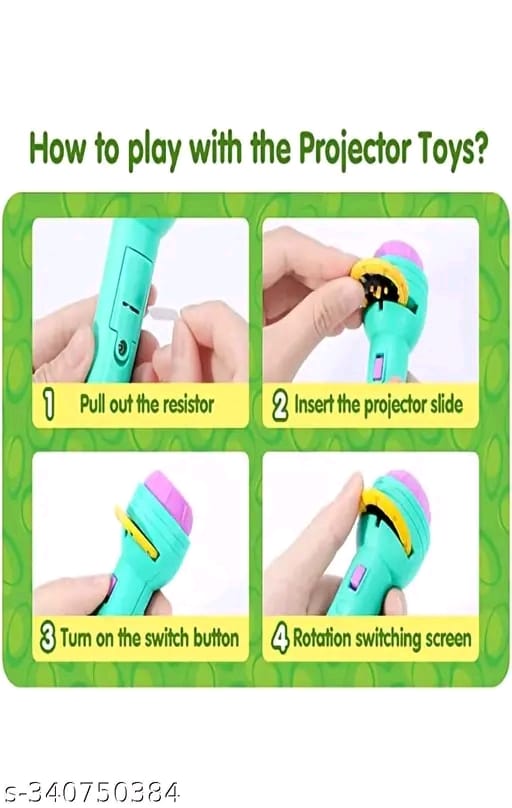 How to play with the Projector Toys?

1 Pull out the resistor

2 Insert the projector slide

3 Turn on the switch button

4 Rotation switching screen

s-340750384